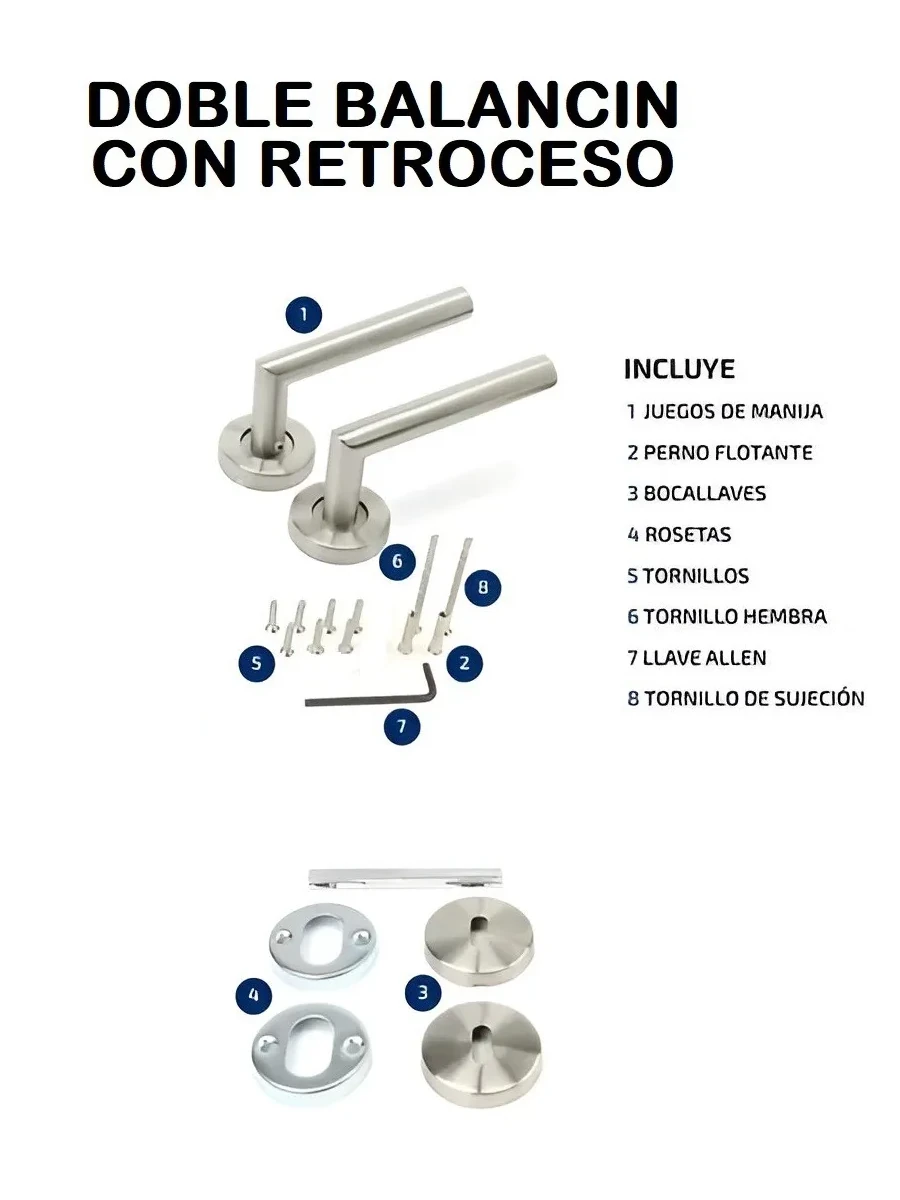 DOBLE BALANCIN CON RETROCESO

1

6

8

5

2

7

INCLUYE
1 JUEGOS DE MANIJA
2 PERNO FLOTANTE
3 BOCALLAVES
4 ROSETAS
5 TORNILLOS
6 TORNILLO HEMBRA
7 LLAVE ALLEN
8 TORNILLO DE SUJECIÓN

4

3